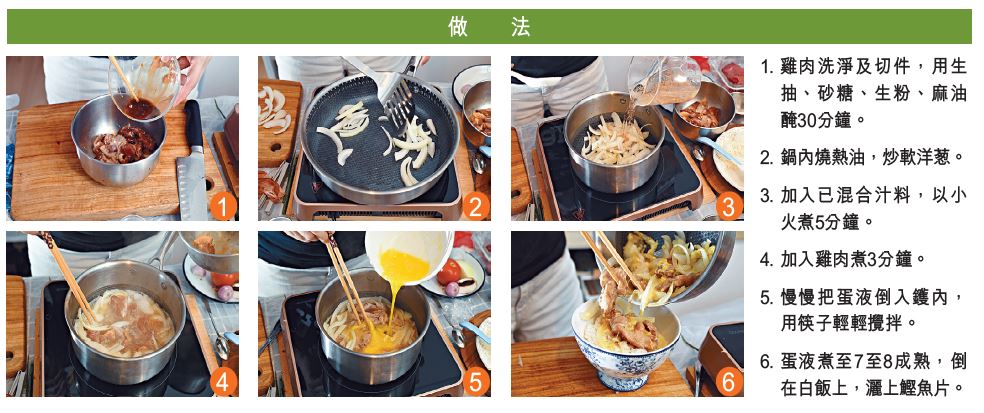 做　法

1

2

3

4

5

6

1. 雞肉洗淨及切件，用生抽、砂糖、生粉、麻油醃30分鐘。

2. 鍋內燒熱油，炒軟洋葱。

3. 加入已混合汁料，以小火煮5分鐘。

4. 加入雞肉煮3分鐘。

5. 慢慢把蛋液倒入鑊內，用筷子輕輕攪拌。

6. 蛋液煮至7至8成熟，倒在白飯上，灑上鰹魚片。